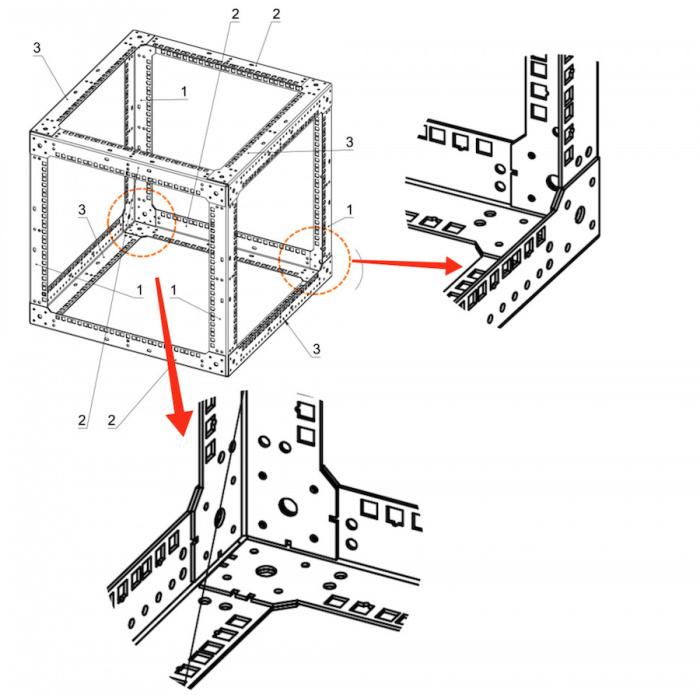 2
2
3
1
3
3
1
1
1
3
2
2