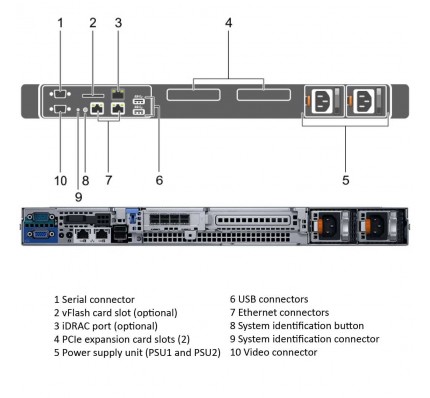 1
2
3
4
10
8
7
6
5
9

1 Serial connector
2 vFlash card slot (optional)
3 iDRAC port (optional)
4 PCIe expansion card slots (2)
5 Power supply unit (PSU1 and PSU2)

6 USB connectors
7 Ethernet connectors
8 System identification button
9 System identification connector
10 Video connector