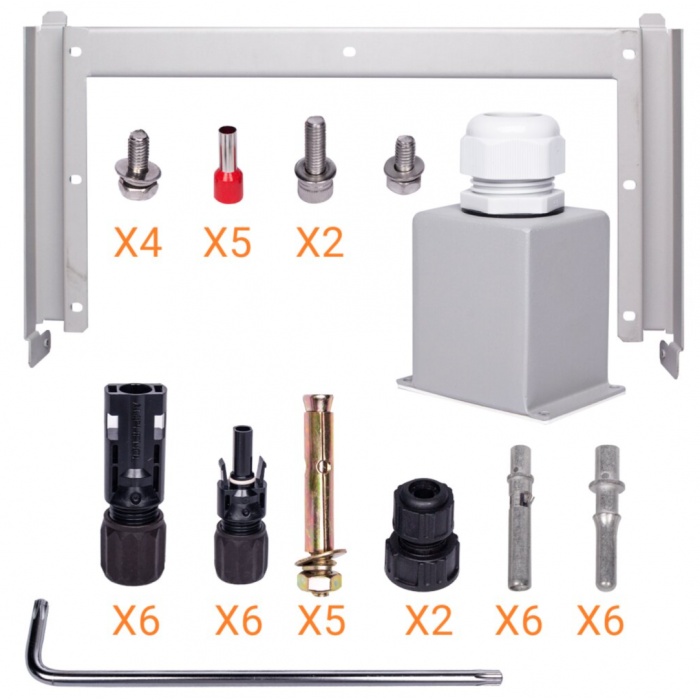 X4 X5 X2

X6 X6 X5 X2 X6 X6