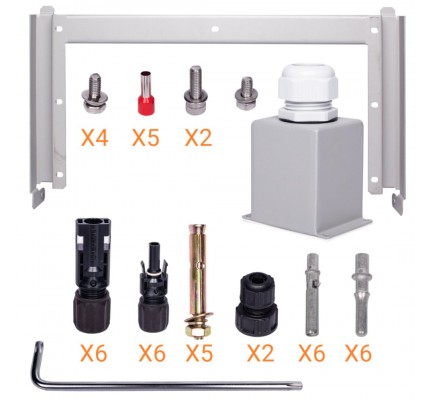 X4 X5 X2

X6 X6 X5 X2 X6 X6