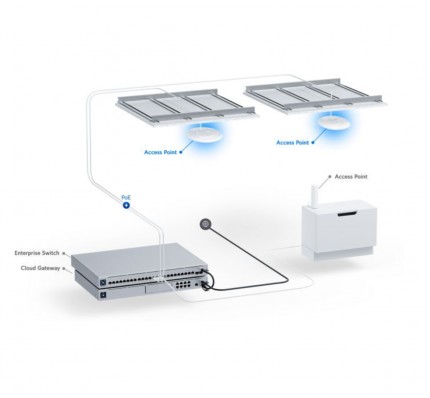 Access Point

Access Point

Access Point

PoE

Enterprise Switch

Cloud Gateway