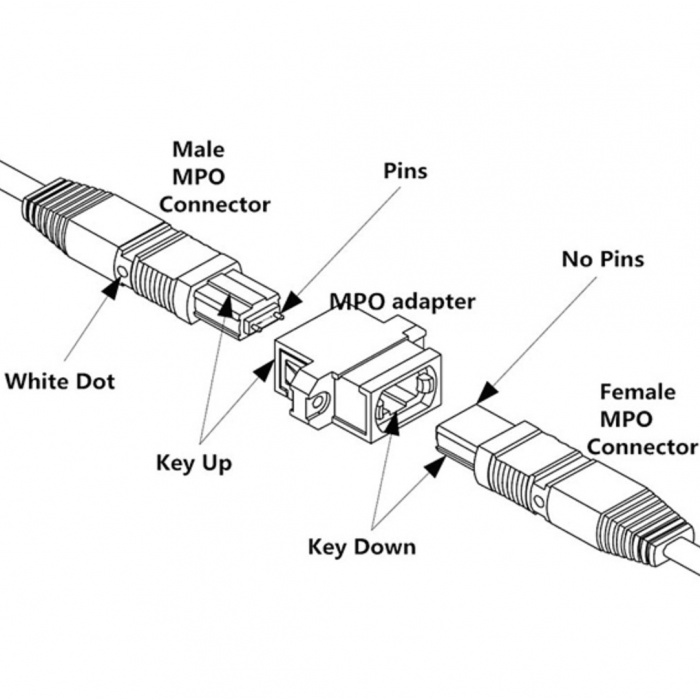 Male MPO Connector

Pins

No Pins

MPO adapter

White Dot

Female MPO Connector

Key Up

Key Down