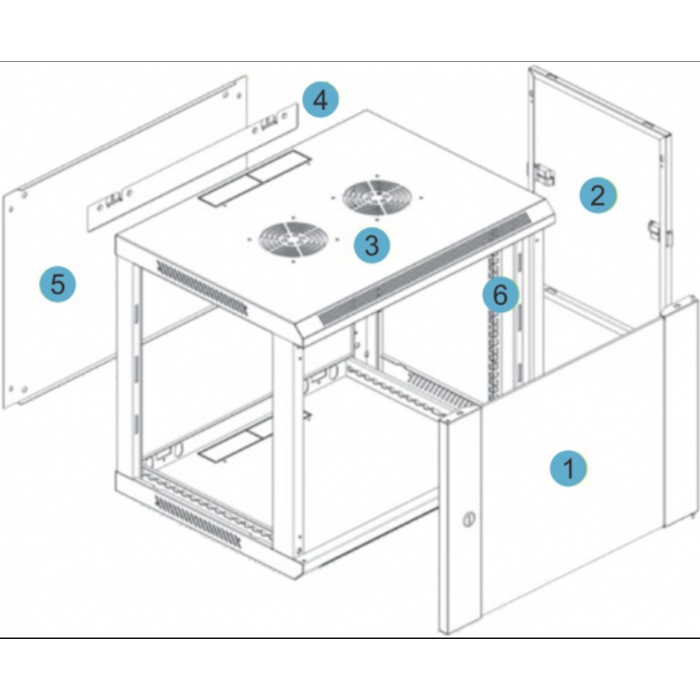 4
2
3
5
6
1