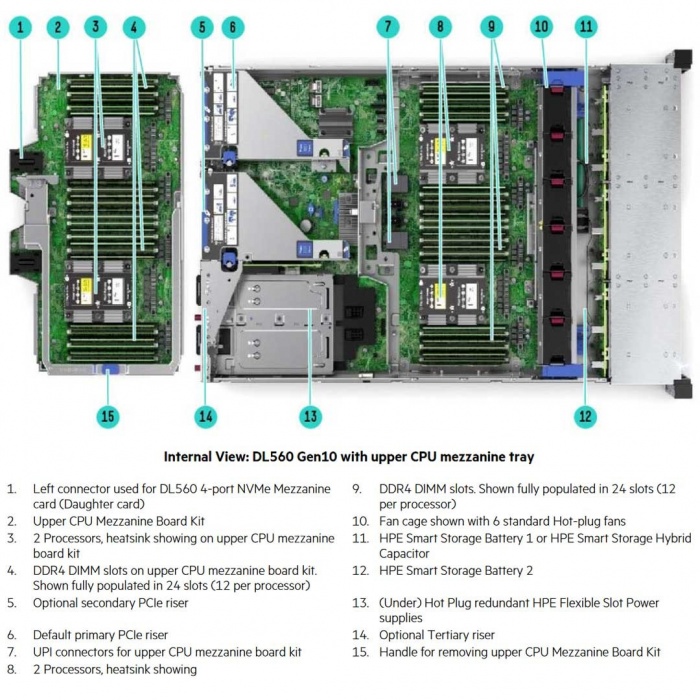 1
2
3
4
5
6
7
8
9
10
11

15
14
13
12

Internal View: DL560 Gen10 with upper CPU mezzanine tray

1. Left connector used for DL560 4-port NVMe Mezzanine card (Daughter card)
2. Upper CPU Mezzanine Board Kit
3. 2 Processors, heatsink showing on upper CPU mezzanine board kit
4. DDR4 DIMM slots on upper CPU mezzanine board kit. Shown fully populated in 24 slots (12 per processor)
5. Optional secondary PCIe riser
6. Default primary PCIe riser
7. UPI connectors for upper CPU mezzanine board kit
8. 2 Processors, heatsink showing

9. DDR4 DIMM slots. Shown fully populated in 24 slots (12 per processor)
10. Fan cage shown with 6 standard Hot-plug fans
11. HPE Smart Storage Battery 1 or HPE Smart Storage Hybrid Capacitor
12. HPE Smart Storage Battery 2
13. (Under) Hot Plug redundant HPE Flexible Slot Power supplies
14. Optional Tertiary riser
15. Handle for removing upper CPU Mezzanine Board Kit