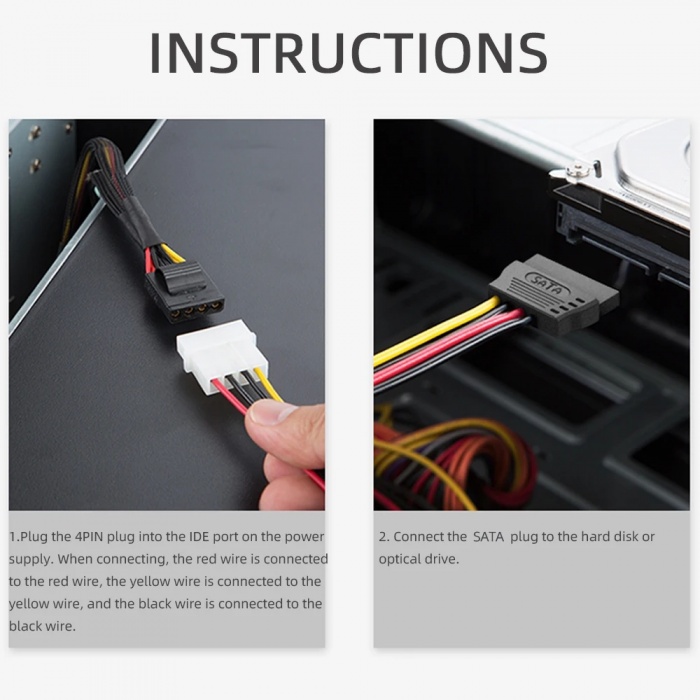 INSTRUCTIONS

SATA

1.Plug the 4PIN plug into the IDE port on the power supply. When connecting, the red wire is connected to the red wire, the yellow wire is connected to the yellow wire, and the black wire is connected to the black wire.

2. Connect the SATA plug to the hard disk or optical drive.