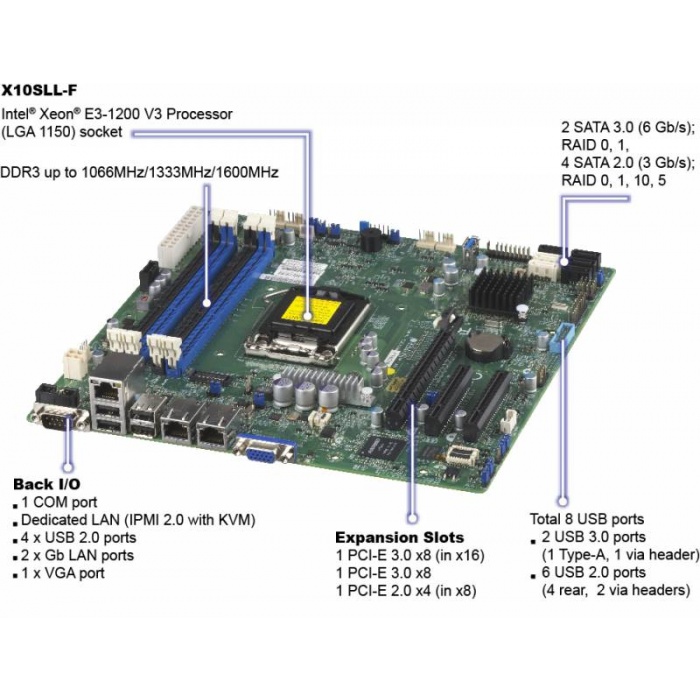 X10SLL-F

Intel® Xeon® E3-1200 V3 Processor (LGA 1150) socket

DDR3 up to 1066MHz/1333MHz/1600MHz

2 SATA 3.0 (6 Gb/s); RAID 0, 1, 4 SATA 2.0 (3 Gb/s); RAID 0, 1, 10, 5

Back I/O
▪ 1 COM port
▪ Dedicated LAN (IPMI 2.0 with KVM)
▪ 4 x USB 2.0 ports
▪ 2 x Gb LAN ports
▪ 1 x VGA port

Expansion Slots
1 PCI-E 3.0 x8 (in x16)
1 PCI-E 3.0 x8
1 PCI-E 2.0 x4 (in x8)

Total 8 USB ports
▪ 2 USB 3.0 ports (1 Type-A, 1 via header)
▪ 6 USB 2.0 ports (4 rear, 2 via headers)